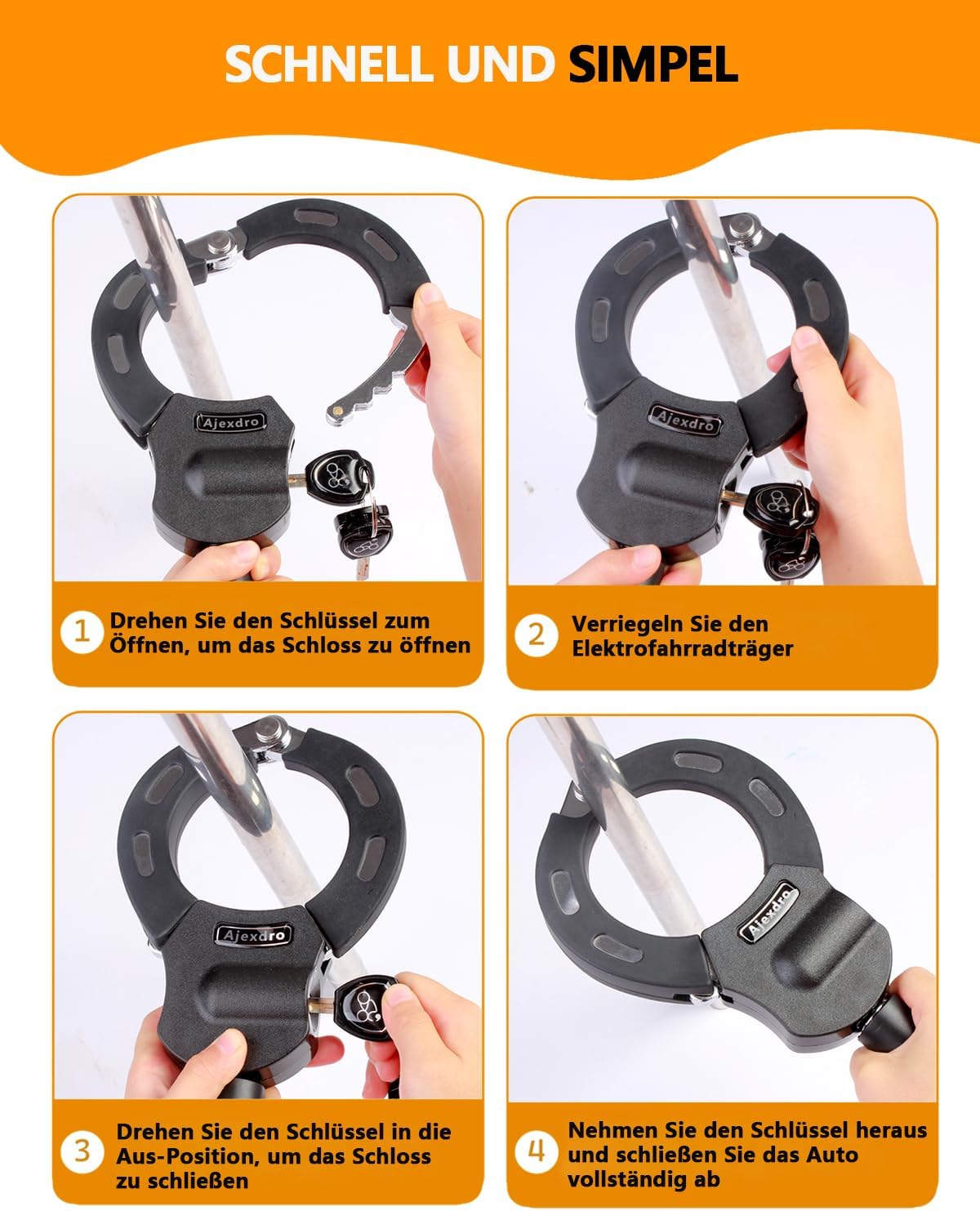 SCHNELL UND SIMPEL

Ajexdro

1 Drehen Sie den Schlüssel zum Öffnen, um das Schloss zu öffnen

Ajexdro

2 Verriegeln Sie den Elektrofahrradträger

Ajexdro

3 Drehen Sie den Schlüssel in die Aus-Position, um das Schloss zu schließen

Ajexdro

4 Nehmen Sie den Schlüssel heraus und schließen Sie das Auto vollständig ab