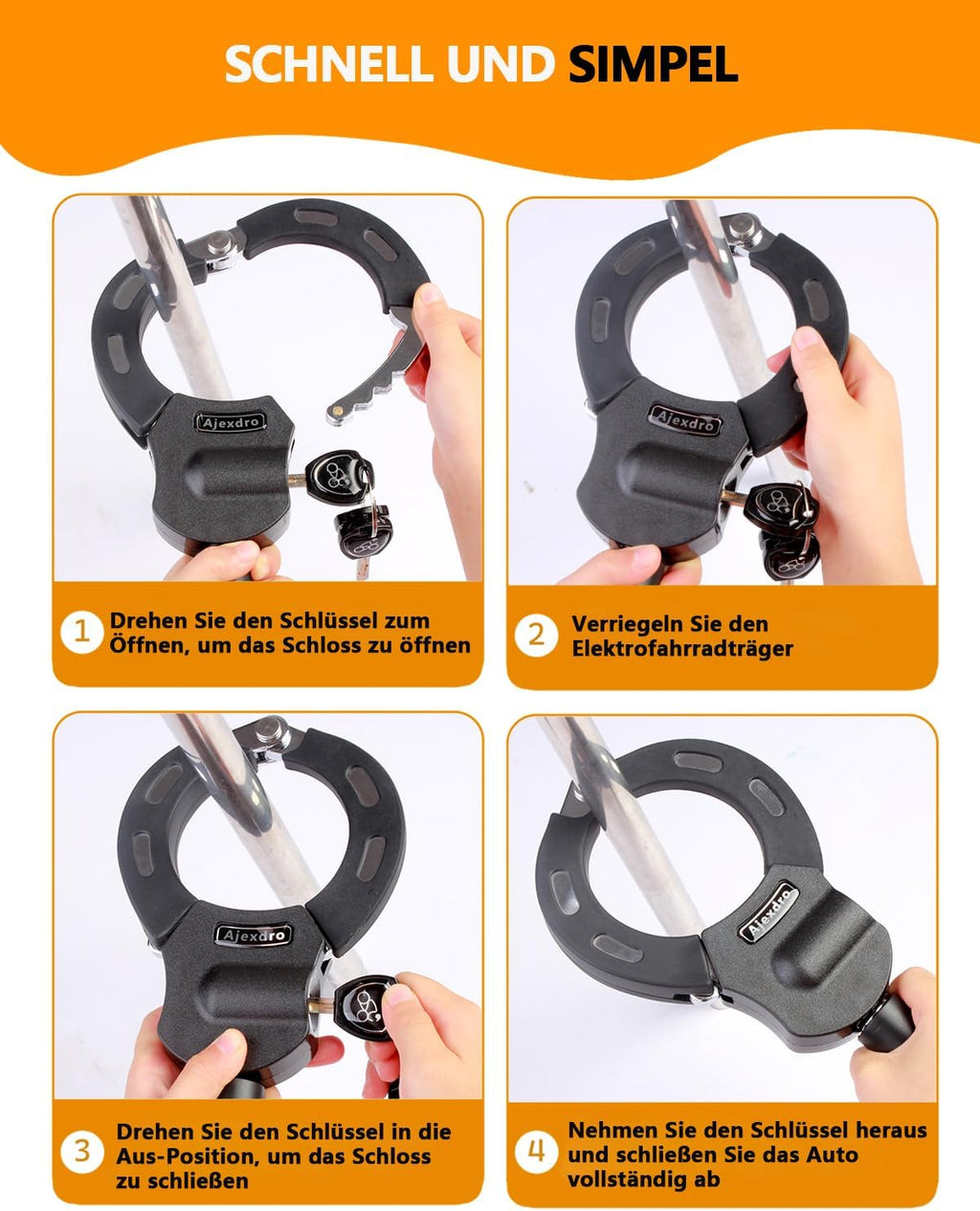 SCHNELL UND SIMPEL

Ajexdro

1 Drehen Sie den Schlüssel zum Öffnen, um das Schloss zu öffnen

Ajexdro

2 Verriegeln Sie den Elektrofahrradträger

Ajexdro

3 Drehen Sie den Schlüssel in die Aus-Position, um das Schloss zu schließen

Ajexdro

4 Nehmen Sie den Schlüssel heraus und schließen Sie das Auto vollständig ab